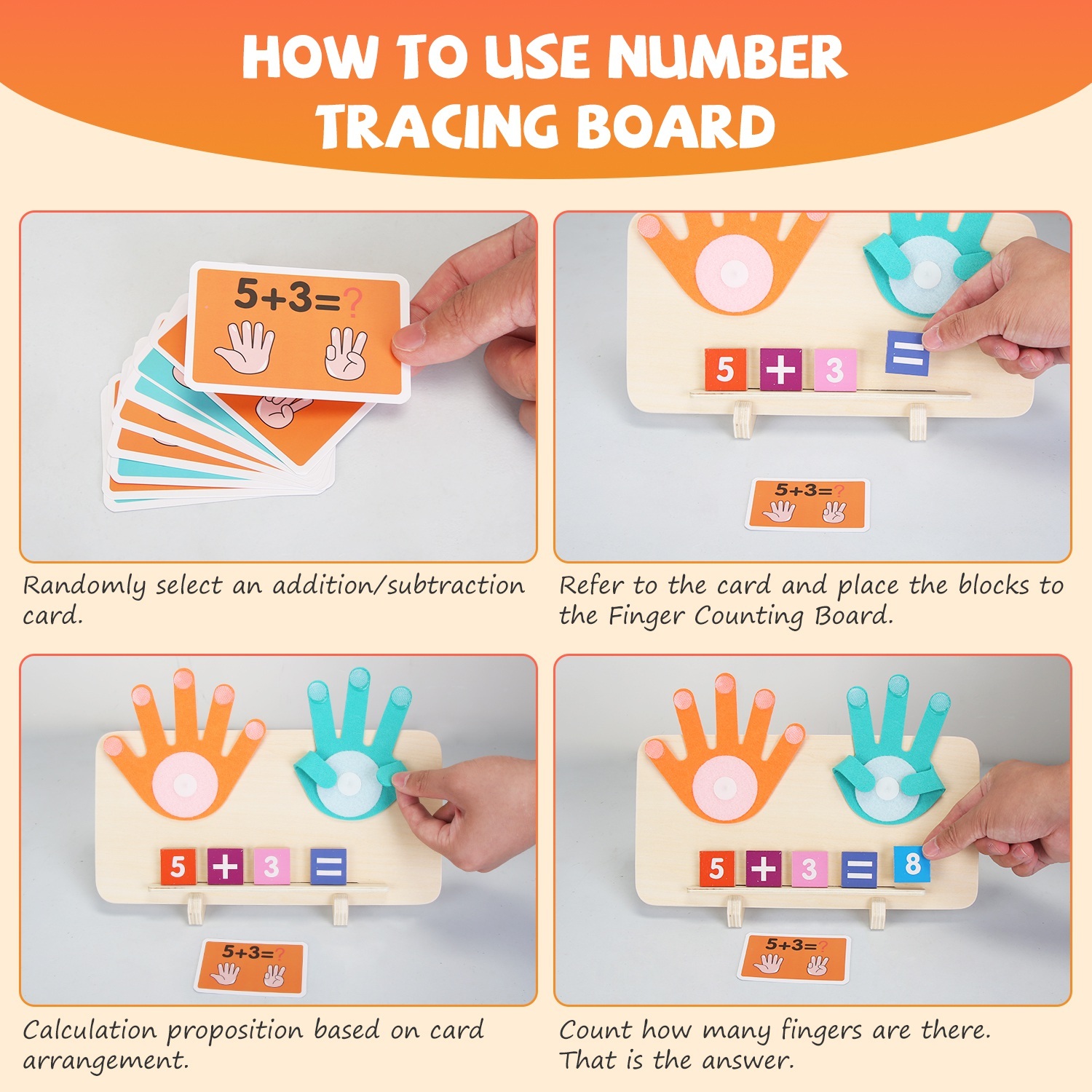 HOW TO USE NUMBER TRACING BOARD

5+3=?

Randomly select an addition/subtraction card.

5 + 3 =

5+3=?

Refer to the card and place the blocks to the Finger Counting Board.

5 + 3 =

5+3=?

Calculation proposition based on card arrangement.

5 + 3 = 8

5+3=?

Count how many fingers are there. That is the answer.